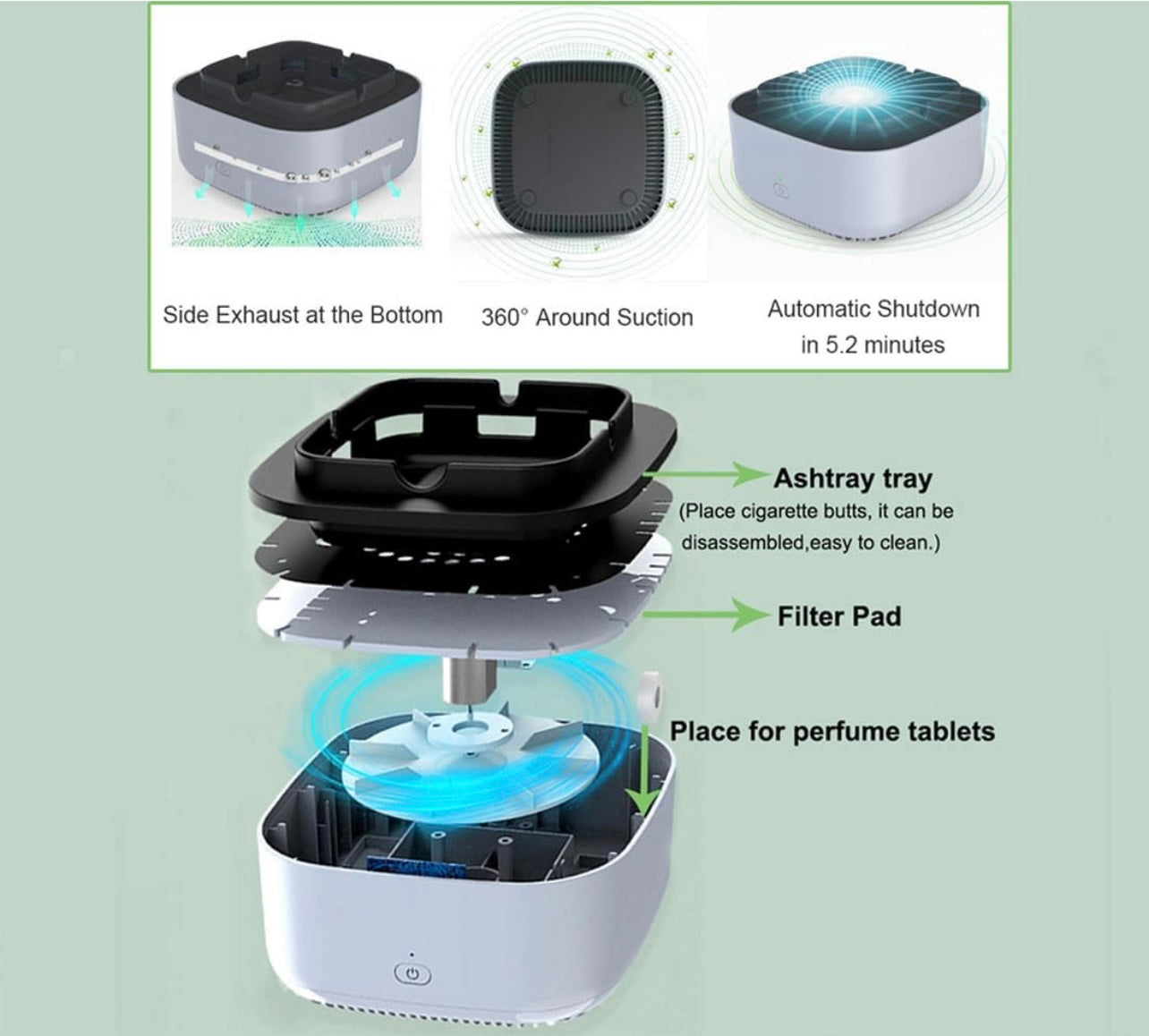 Side Exhaust at the Bottom

360° Around Suction

Automatic Shutdown in 5.2 minutes

Ashtray tray
(Place cigarette butts, it can be disassembled,easy to clean.)

Filter Pad

Place for perfume tablets