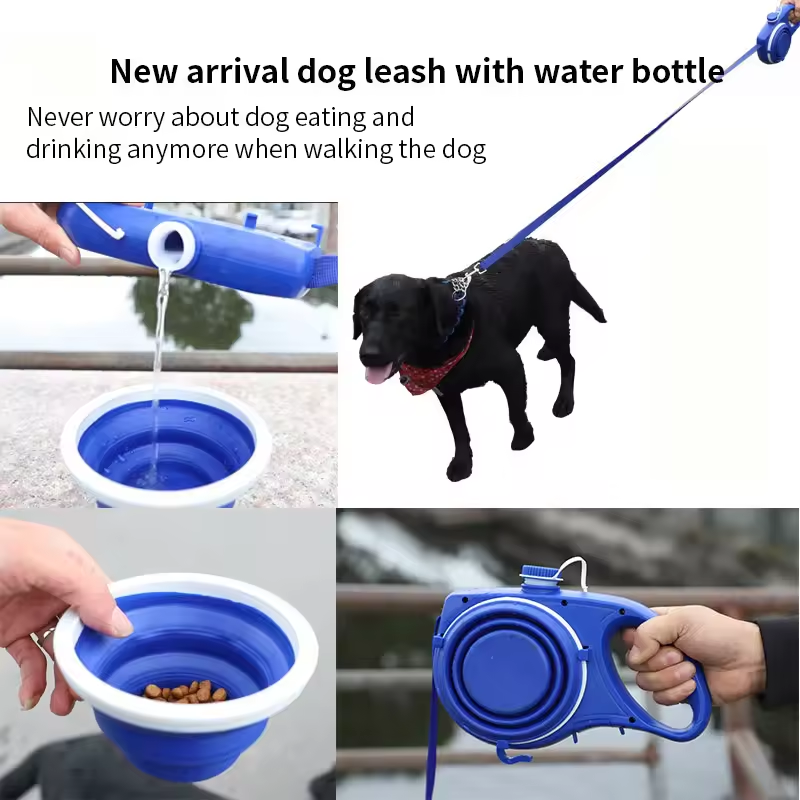 New arrival dog leash with water bottle

Never worry about dog eating and drinking anymore when walking the dog