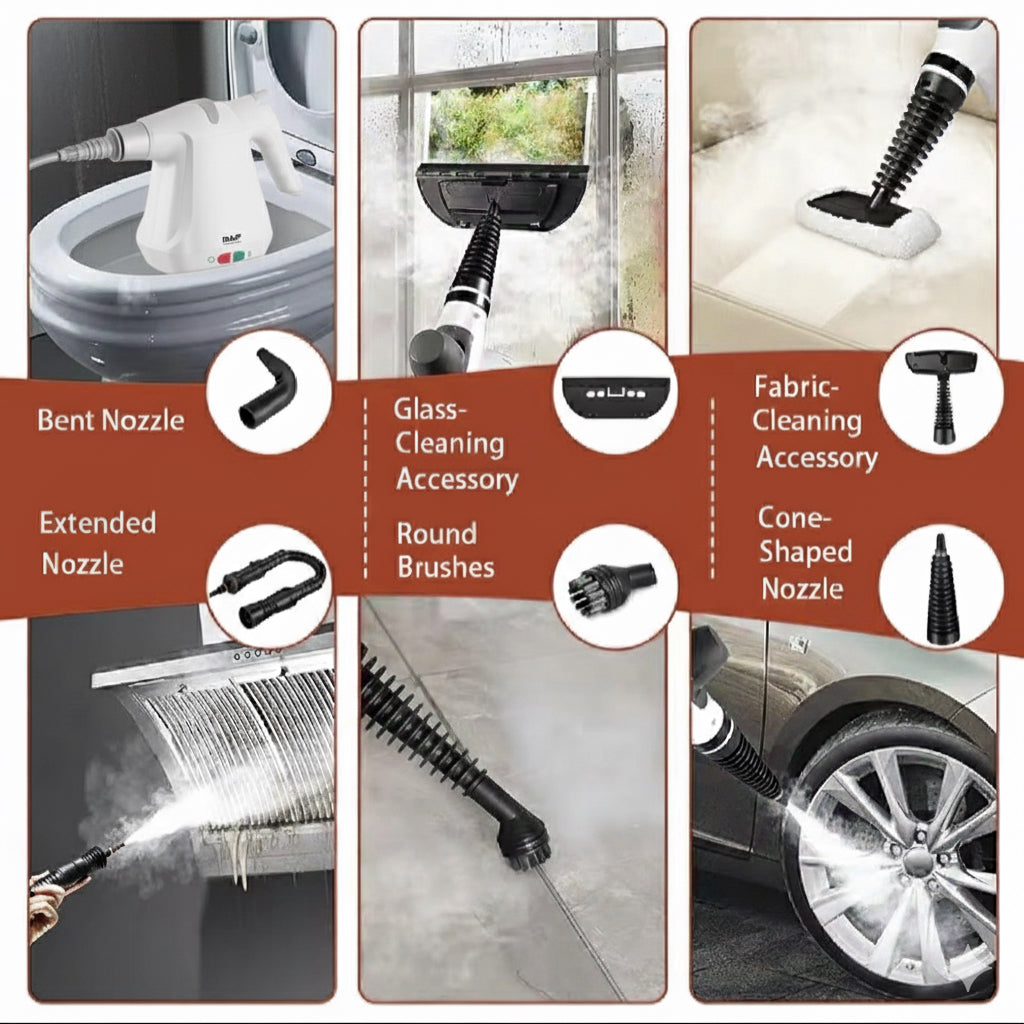 Bent Nozzle

Extended Nozzle

Glass-Cleaning Accessory

Round Brushes

Fabric-Cleaning Accessory

Cone-Shaped Nozzle